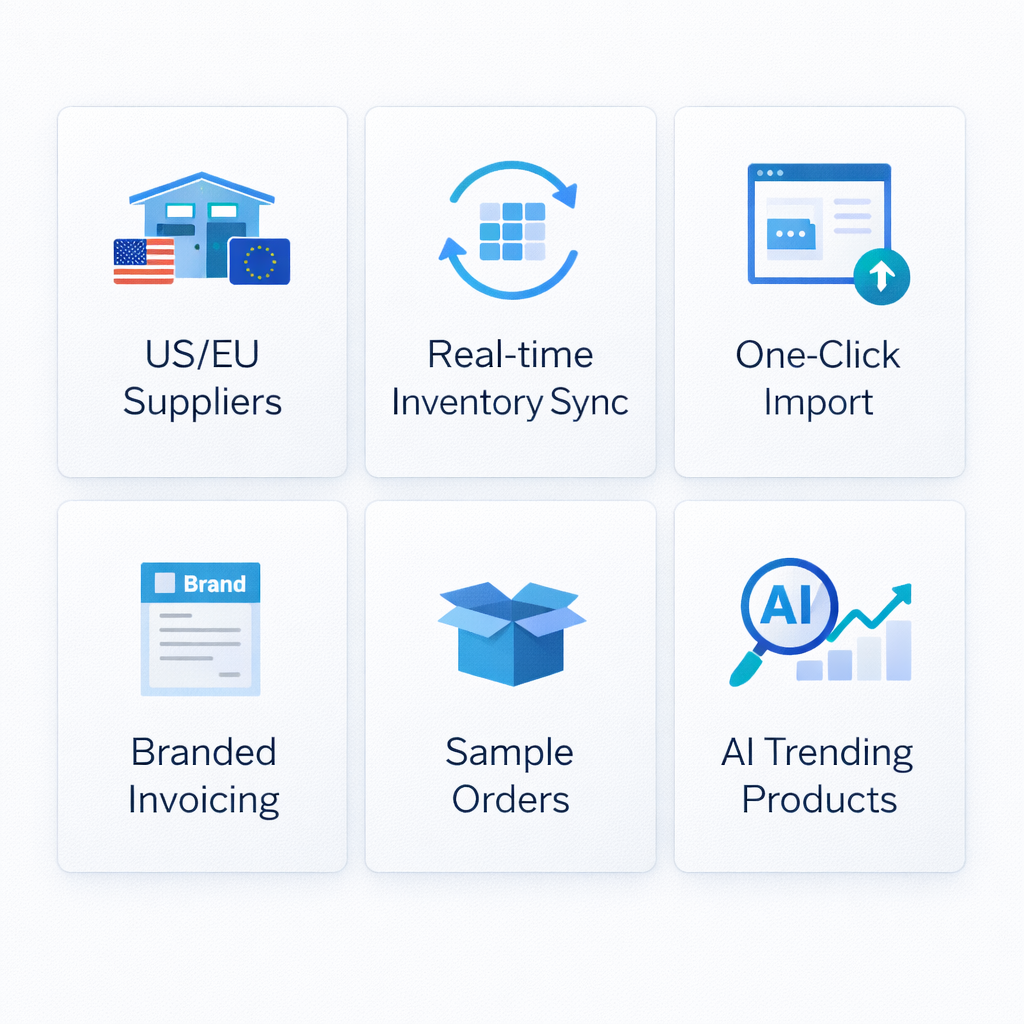 US/EU Suppliers

Real-time Inventory Sync

One-Click Import

Brand

Branded Invoicing

Sample Orders

AI

AI Trending Products